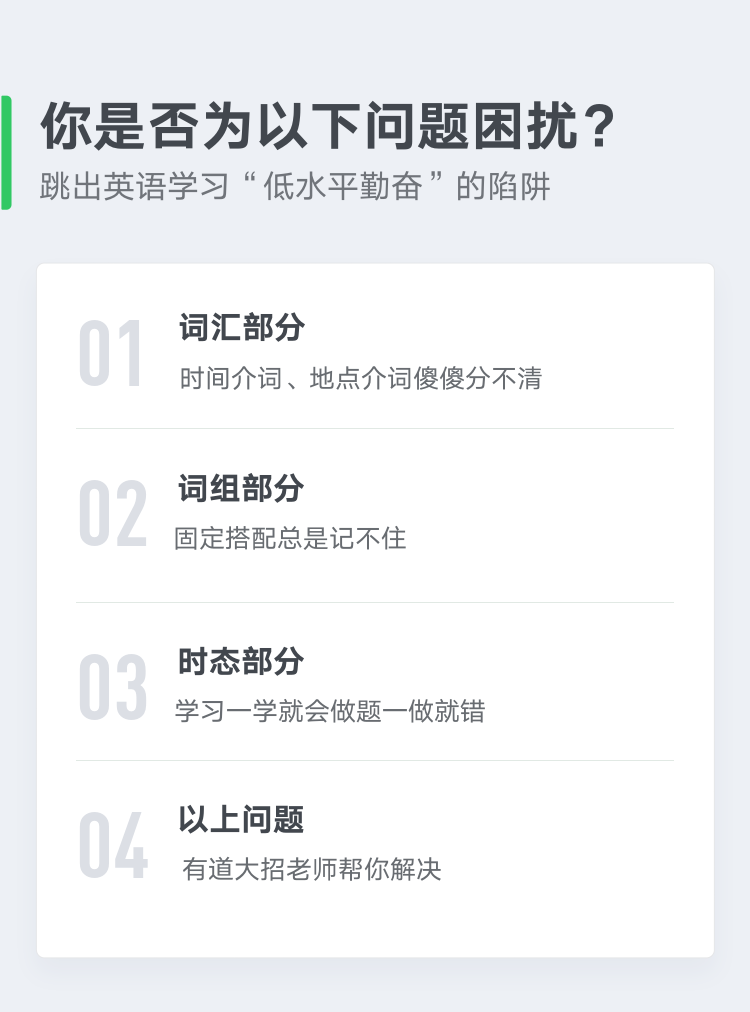 你是否为以下问题困扰？
跳出英语学习“低水平勤奋”的陷阱

01
词汇部分
时间介词、地点介词傻傻分不清

02
词组部分
固定搭配总是记不住

03
时态部分
学习一学就会做题一做就错

04
以上问题
有道大招老师帮你解决