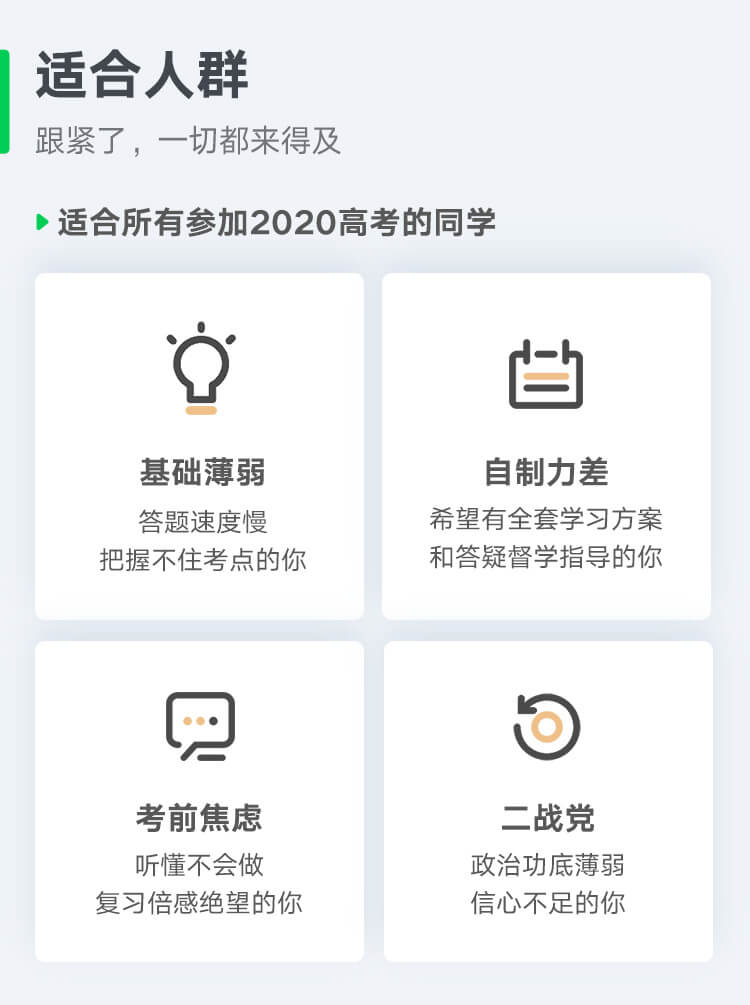 适合人群

跟紧了，一切都来得及

适合所有参加2020高考的同学

基础薄弱

答题速度慢
把握不住考点的你

自制力差

希望有全套学习方案
和答疑督学指导的你

考前焦虑

听懂不会做
复习倍感绝望的你

二战党

政治功底薄弱
信心不足的你