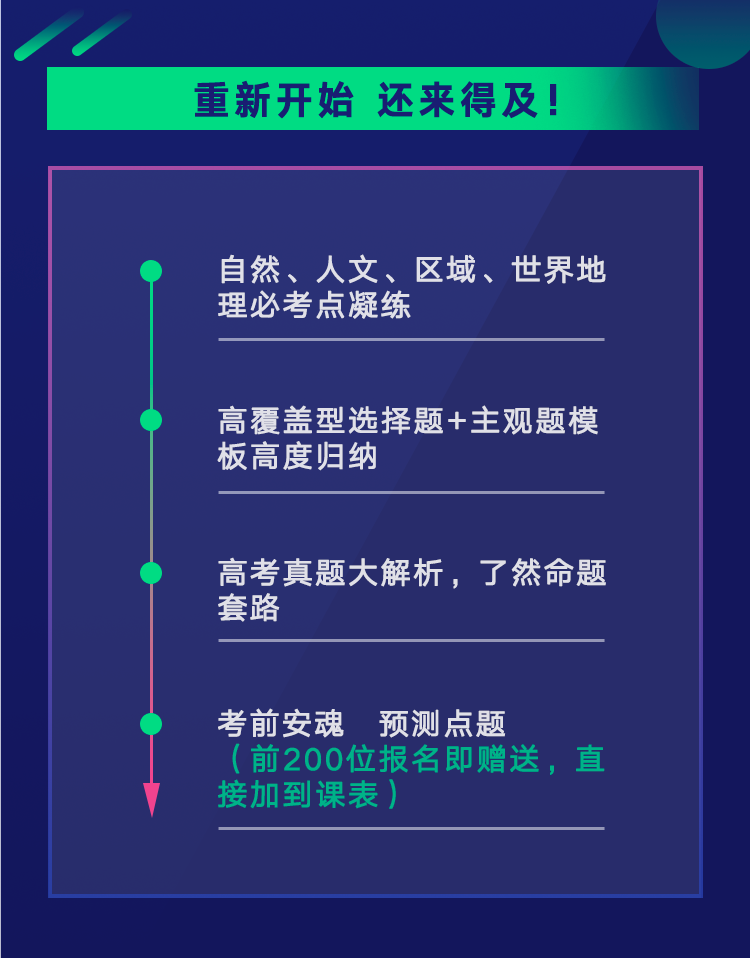 重新开始 还来得及！

自然、人文、区域、世界地理必考点凝练

高覆盖型选择题+主观题模板高度归纳

高考真题大解析，了然命题套路

考前安魂 预测点题

（前200位报名即赠送，直接加到课表）