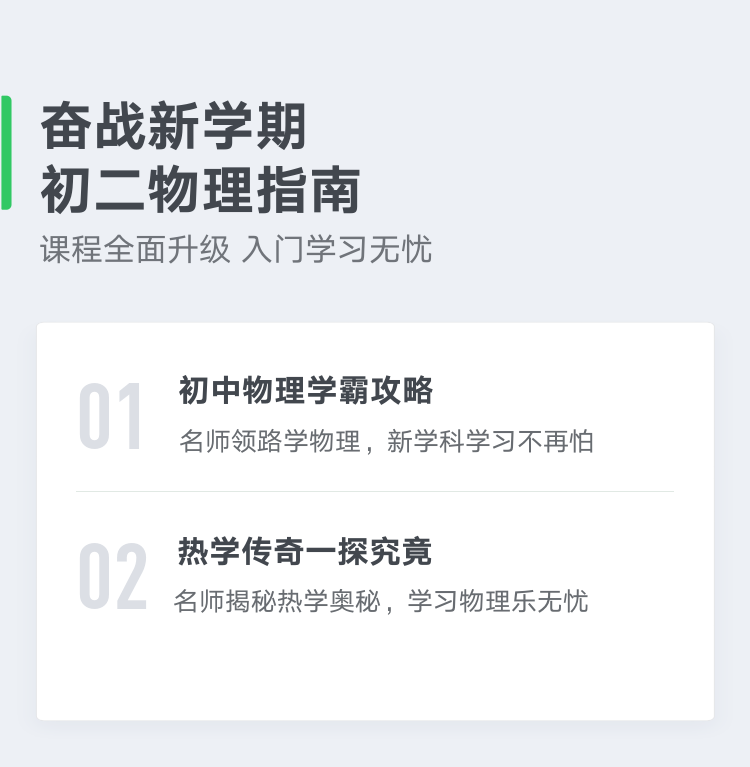 奋战新学期
初二物理指南

课程全面升级 入门学习无忧

01

初中物理学霸攻略

名师领路学物理，新学科学习不再怕

02

热学传奇一探究竟

名师揭秘热学奥秘，学习物理乐无忧