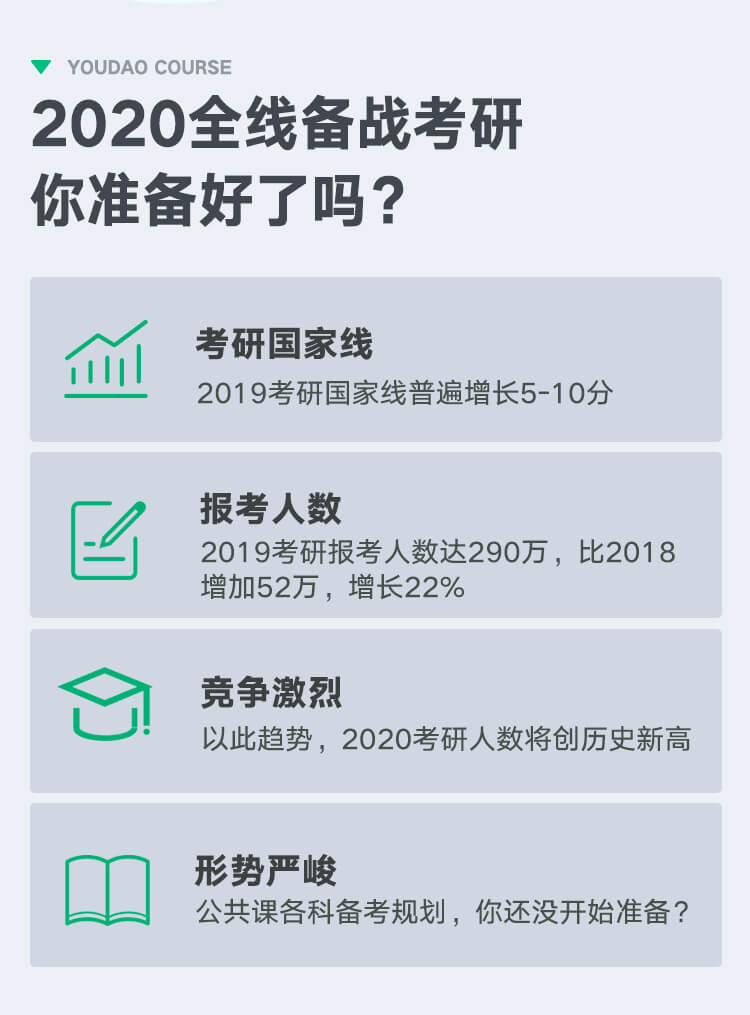 YOUDAO COURSE

2020全线备战考研
你准备好了吗？

考研国家线
2019考研国家线普遍增长5-10分

报考人数
2019考研报考人数达290万，比2018增加52万，增长22%

竞争激烈
以此趋势，2020考研人数将创历史新高

形势严峻
公共课各科备考规划，你还没开始准备？