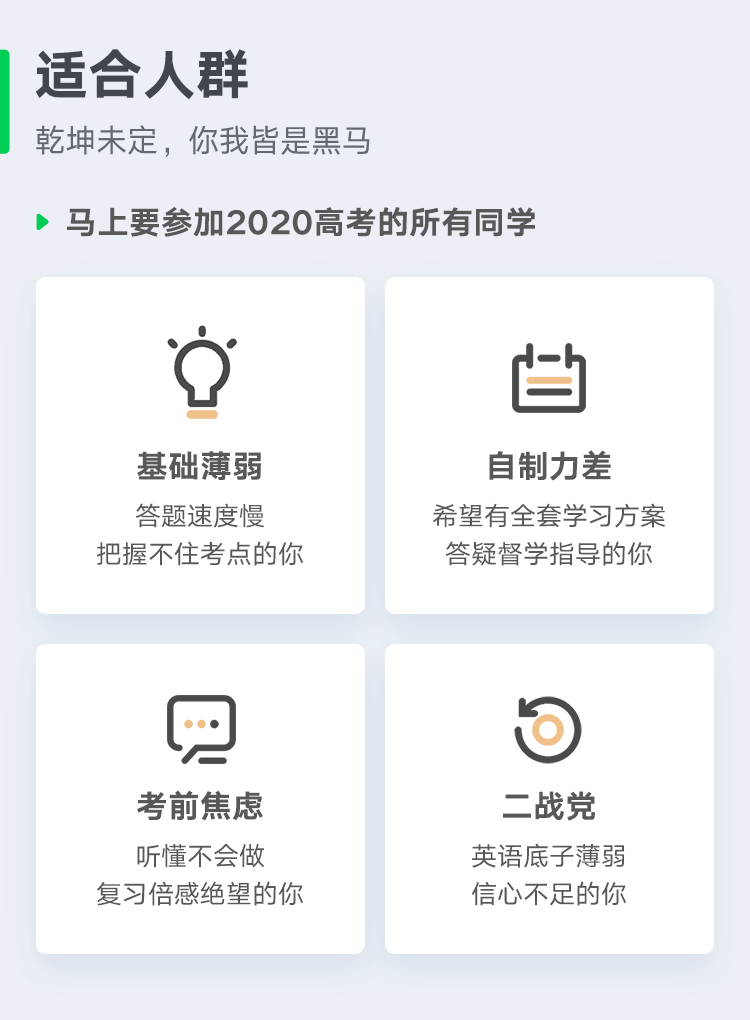 适合人群

乾坤未定，你我皆是黑马

马上要参加2020高考的所有同学

基础薄弱
答题速度慢
把握不住考点的你

自制力差
希望有全套学习方案
答疑督学指导的你

考前焦虑
听懂不会做
复习倍感绝望的你

二战党
英语底子薄弱
信心不足的你