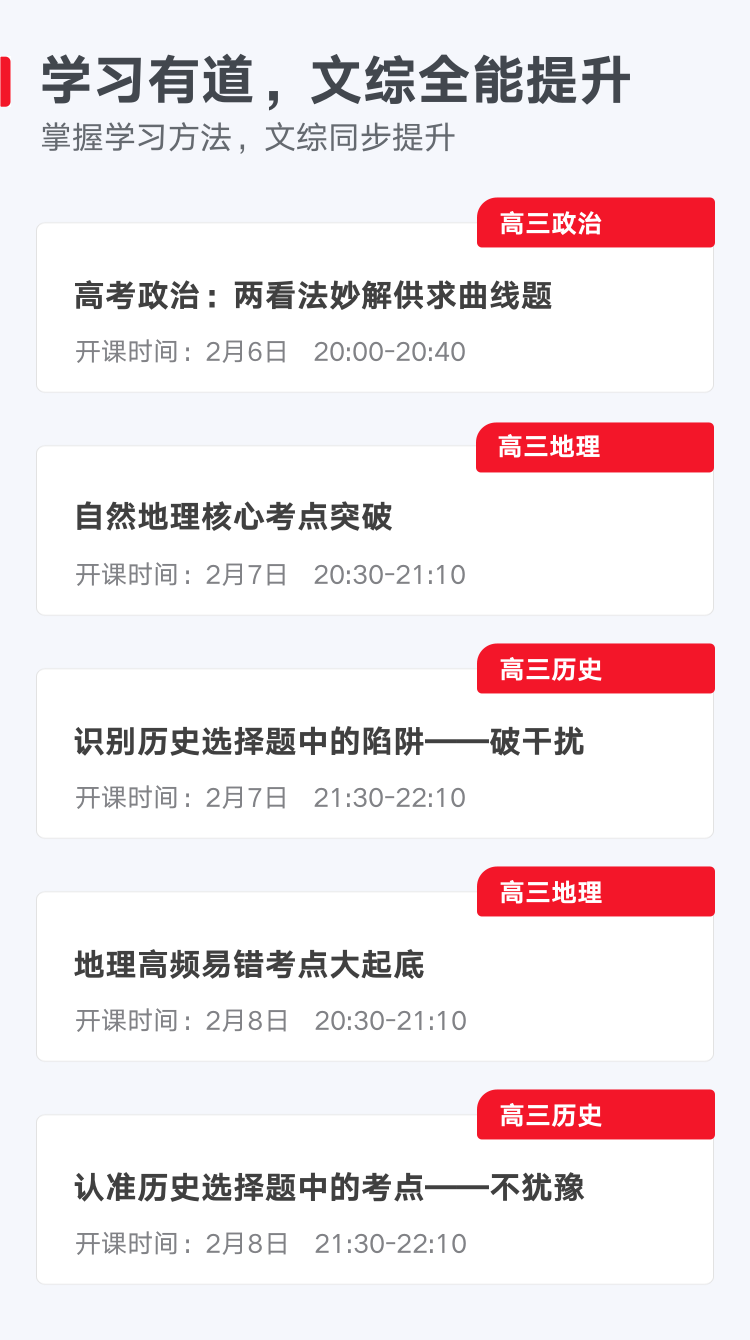 学习有道，文综全能提升
掌握学习方法，文综同步提升

高三政治
高考政治：两看法妙解供求曲线题
开课时间：2月6日　20:00-20:40

高三地理
自然地理核心考点突破
开课时间：2月7日　20:30-21:10

高三历史
识别历史选择题中的陷阱——破干扰
开课时间：2月7日　21:30-22:10

高三地理
地理高频易错考点大起底
开课时间：2月8日　20:30-21:10

高三历史
认准历史选择题中的考点——不犹豫
开课时间：2月8日　21:30-22:10