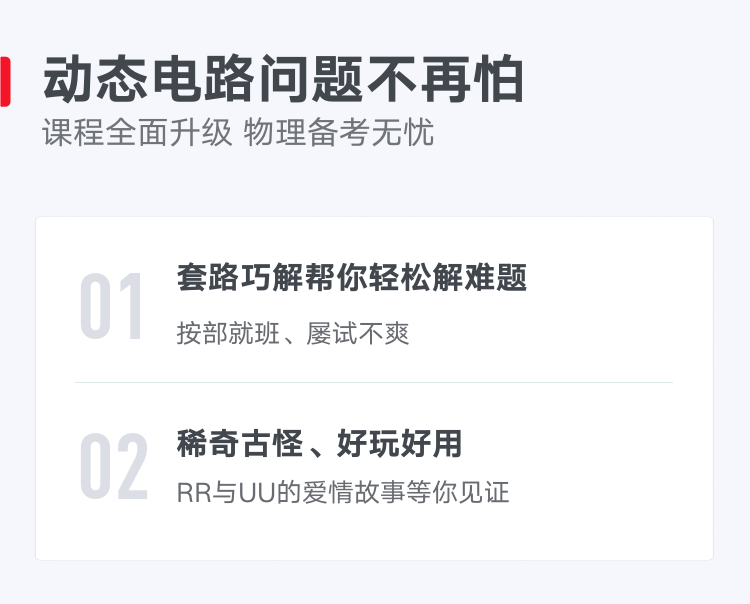 动态电路问题不再怕
课程全面升级 物理备考无忧

01
套路巧解帮你轻松解难题
按部就班、屡试不爽

02
稀奇古怪 、好玩好用
RR与UU的爱情故事等你见证