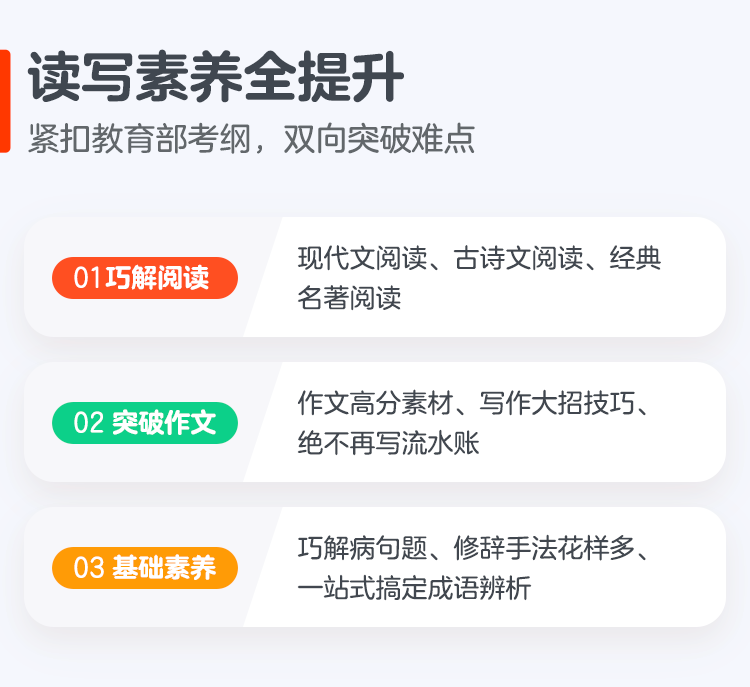 读写素养全提升

紧扣教育部考纲，双向突破难点

01巧解阅读

现代文阅读、古诗文阅读、经典名著阅读

02 突破作文

作文高分素材、写作大招技巧、绝不再写流水账

03 基础素养

巧解病句题、修辞手法花样多、一站式搞定成语辨析